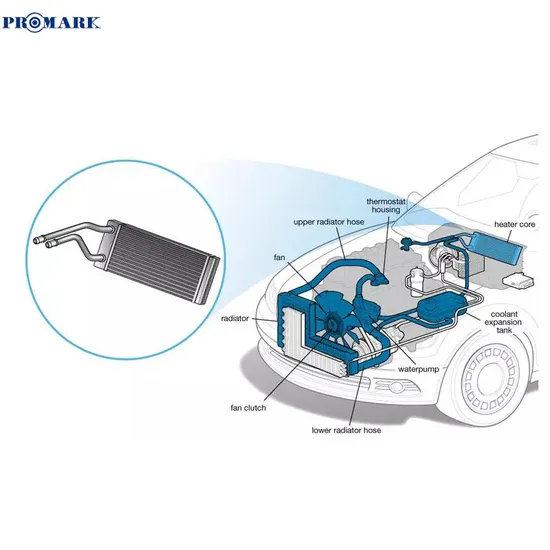 PROMARK

thermostat housing

upper radiator hose

heater core

fan

radiator

coolant expansion tank

waterpump

fan clutch

lower radiator hose